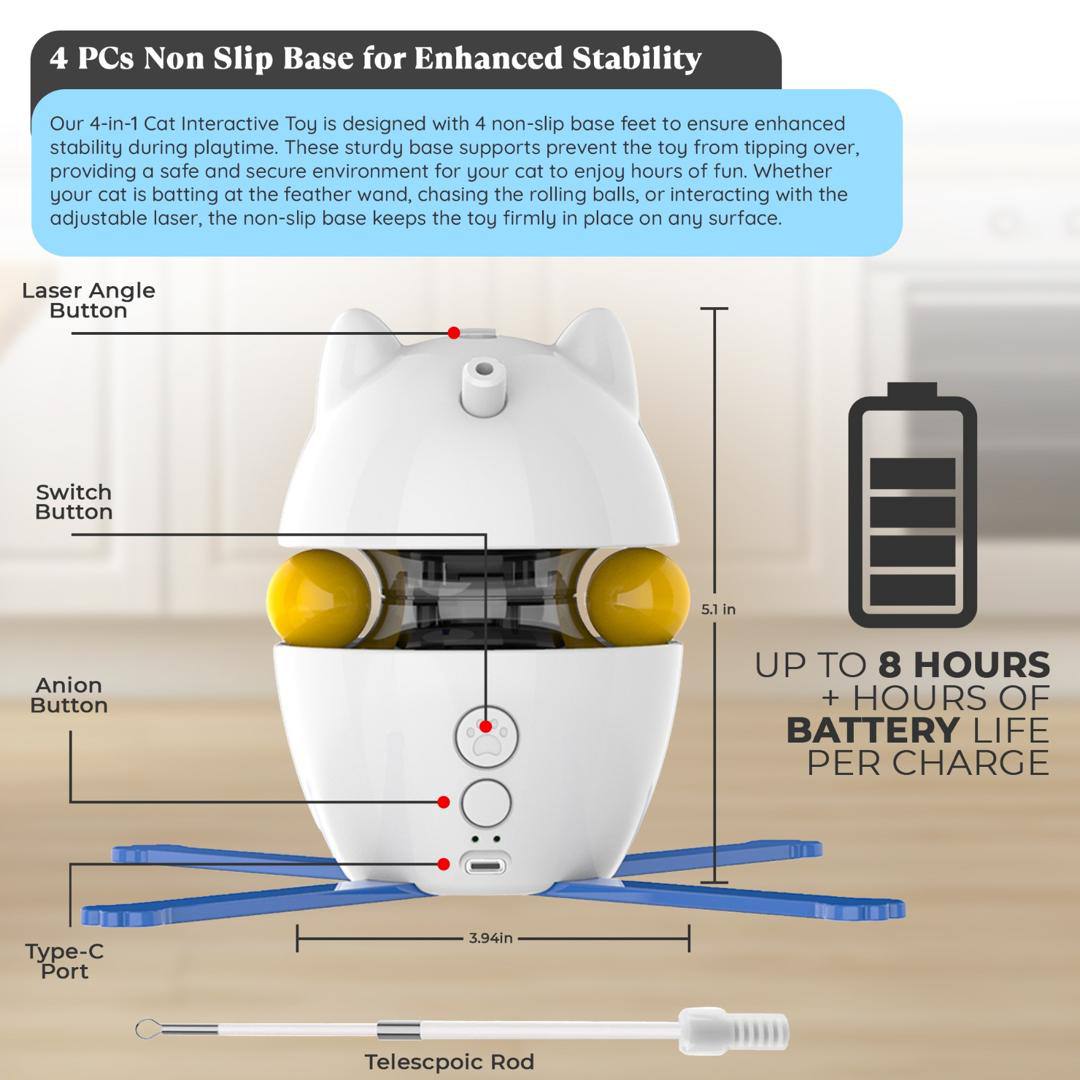 4 PCs Non Slip Base for Enhanced Stability

Our 4-in-1 Cat Interactive Toy is designed with 4 non-slip base feet to ensure enhanced stability during playtime. These sturdy base supports prevent the toy from tipping over, providing a safe and secure environment for your cat to enjoy hours of fun. Whether your cat is batting at the feather wand, chasing the rolling balls, or interacting with the adjustable laser, the non-slip base keeps the toy firmly in place on any surface.

Laser Angle Button

Switch Button

Anion Button

Type-C Port

5.1 in

3.94in

UP TO 8 HOURS + HOURS OF BATTERY LIFE PER CHARGE

Telescpoic Rod